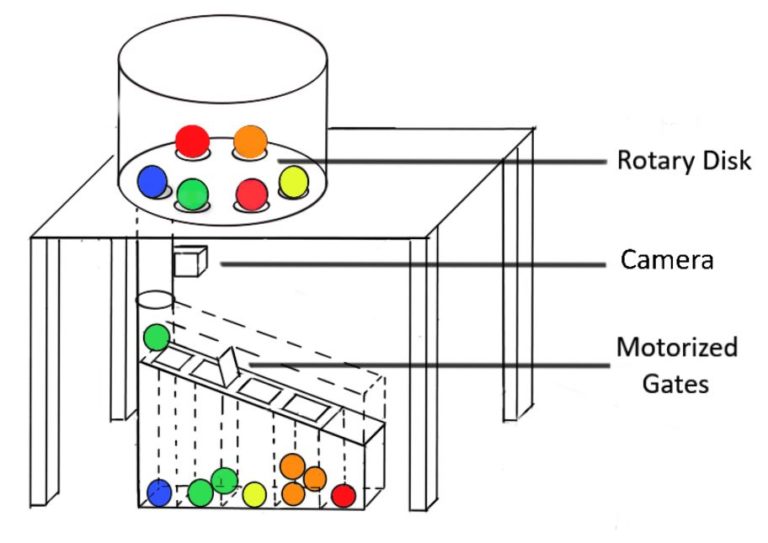 Rotary Disk

Camera

Motorized Gates